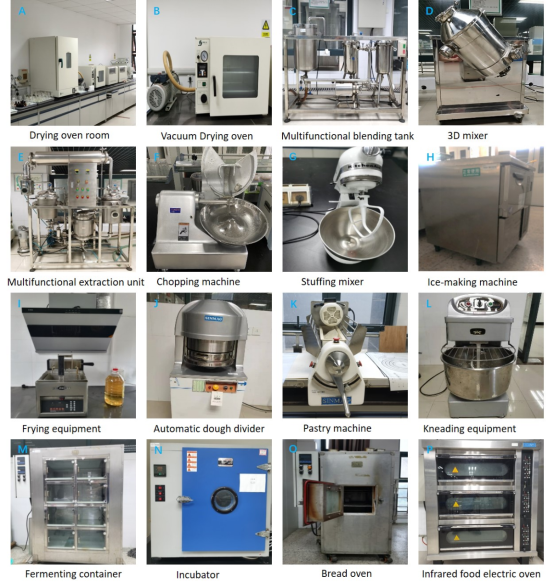 A
Drying oven room

B
Vacuum Drying oven

C
Multifunctional blending tank

D
3D mixer

E
Multifunctional extraction unit

F
Chopping machine

G
Stuffing mixer

H
Ice-making machine

I
Frying equipment

J
SINMAG
Automatic dough divider

K
SINMAG
Pastry machine

L
Kneading equipment

M
Fermenting container

N
Incubator

O
Bread oven

P
Infrared food electric oven